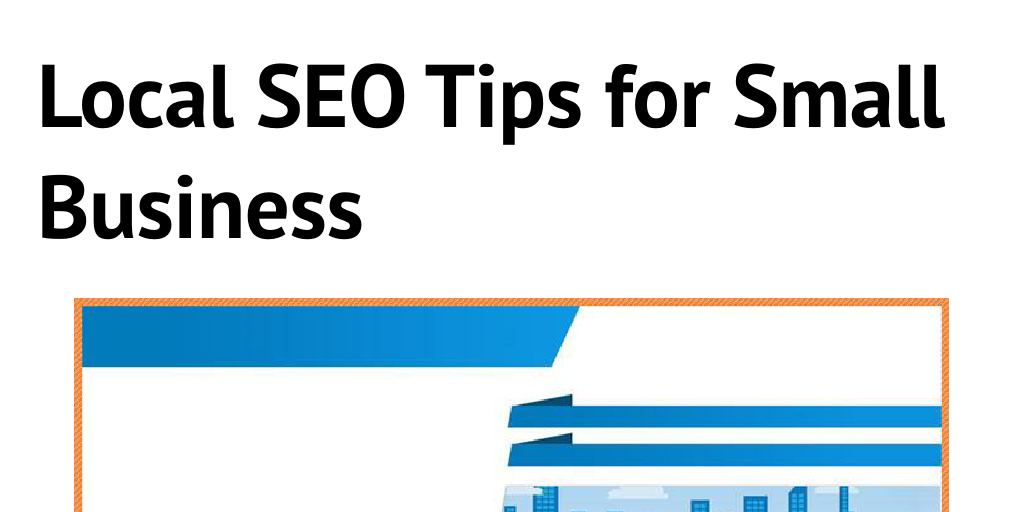 Local SEO Tips for Small Business